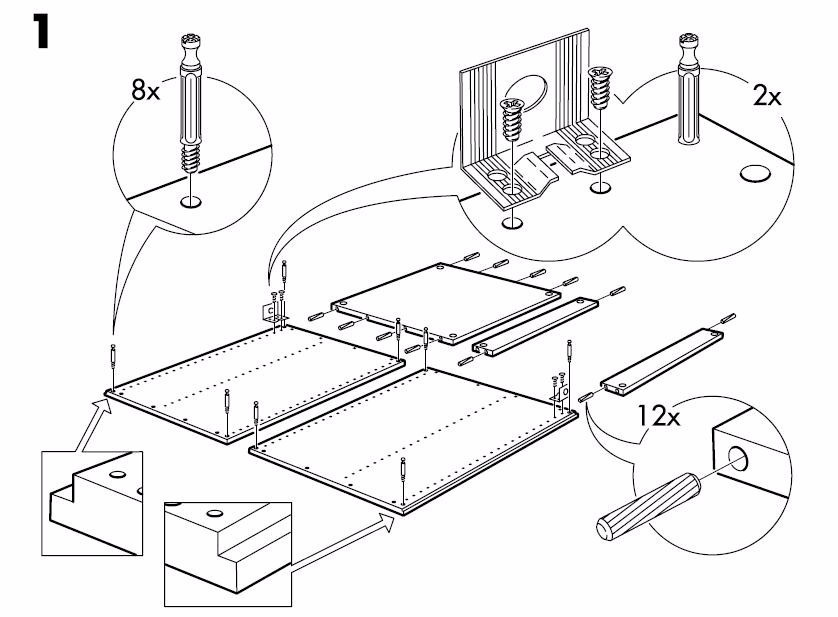 1

8x

2x

12x