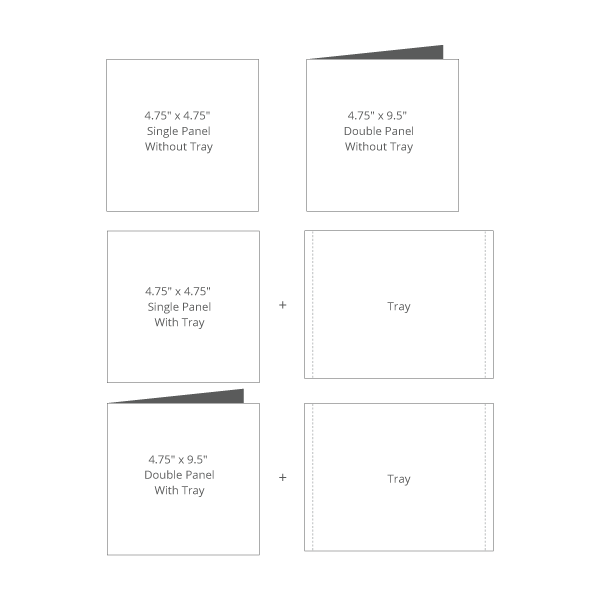 4.75" x 4.75"
Single Panel
Without Tray

4.75" x 9.5"
Double Panel
Without Tray

4.75" x 4.75"
Single Panel
With Tray

+

Tray

4.75" x 9.5"
Double Panel
With Tray

+

Tray